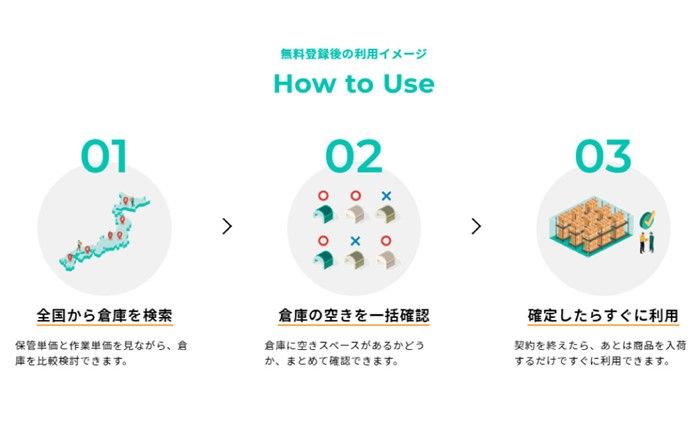 無料登録後の利用イメージ
How to Use

01

全国から倉庫を検索

保管単価と作業単価を見ながら、倉庫を比較検討できます。

02

倉庫の空きを一括確認

倉庫に空きスペースがあるかどうか、まとめて確認できます。

03

確定したらすぐに利用

契約を終えたら、あとは商品を入荷するだけですぐに利用できます。